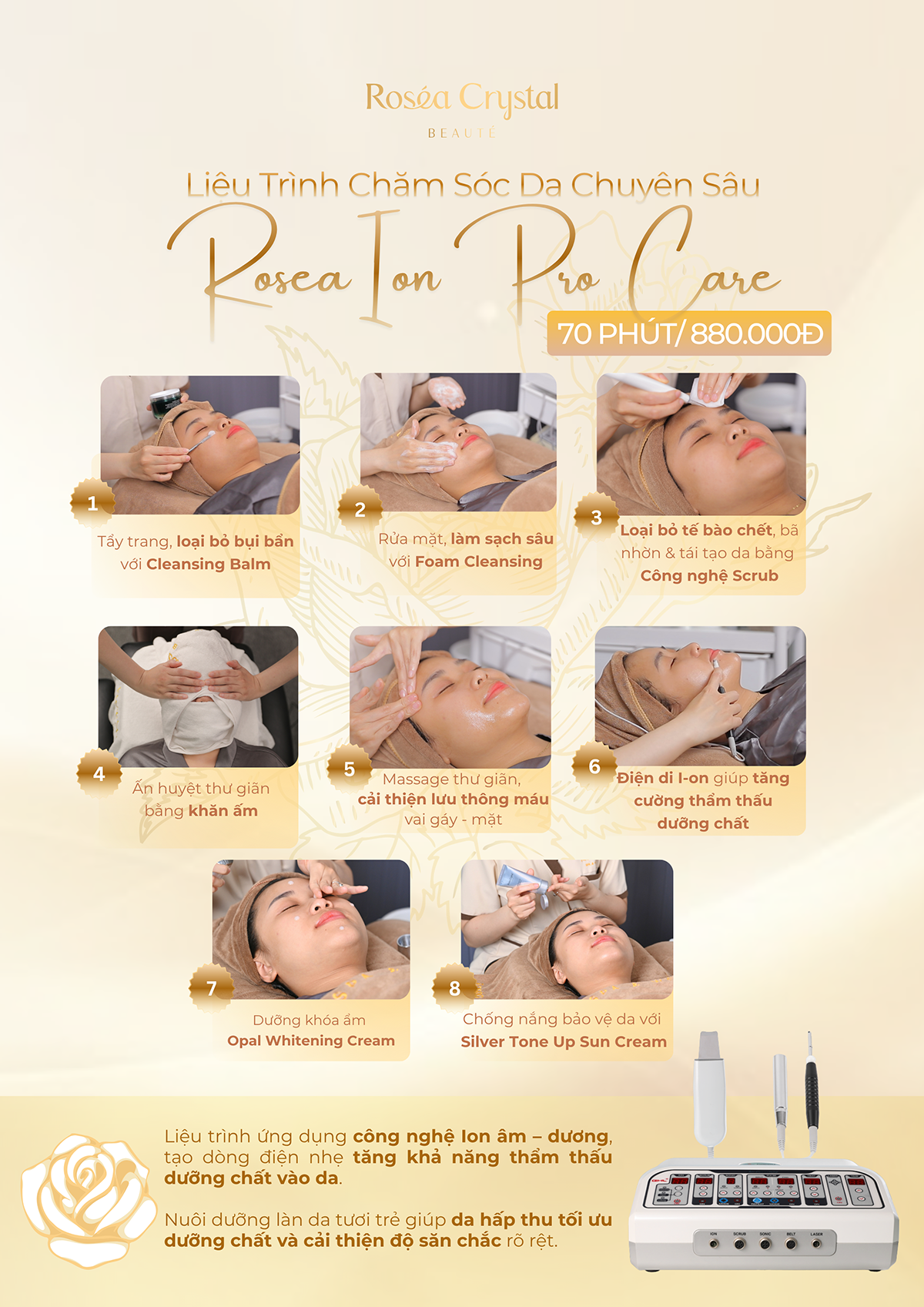 Roséa Crystal
BEAUTÉ

Liệu Trình Chăm Sóc Da Chuyên Sâu
Rosea Ion Pro Care
70 PHÚT/ 880.000Đ

1
Tẩy trang, loại bỏ bụi bẩn với Cleansing Balm

2
Rửa mặt, làm sạch sâu với Foam Cleansing

3
Loại bỏ tế bào chết, bã nhờn & tái tạo da bằng Công nghệ Scrub

4
Ấn huyệt thư giãn bằng khăn ấm

5
Massage thư giãn, cải thiện lưu thông máu vai gáy - mặt

6
Điện di I-on giúp tăng cường thẩm thấu dưỡng chất

7
Dưỡng khóa ẩm Opal Whitening Cream

8
Chống nắng bảo vệ da với Silver Tone Up Sun Cream

Liệu trình ứng dụng công nghệ Ion âm – dương, tạo dòng điện nhẹ tăng khả năng thẩm thấu dưỡng chất vào da.

Nuôi dưỡng làn da tươi trẻ giúp da hấp thu tối ưu dưỡng chất và cải thiện độ săn chắc rõ rệt.

ION SCRUB SONIC BELT LASER